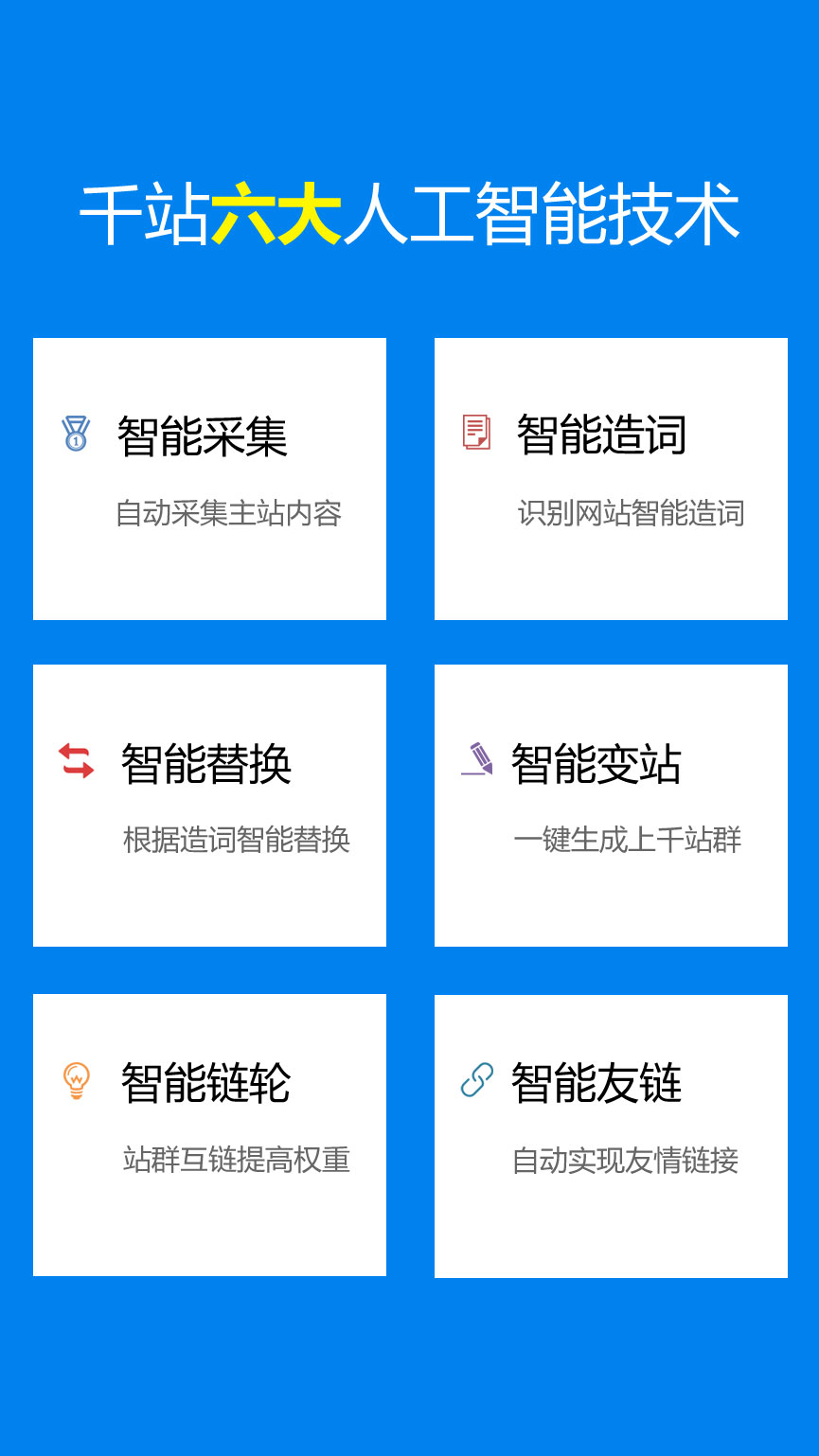 千站六大人工智能技术

智能采集

自动采集主站内容

智能造词

识别网站智能造词

智能替换

根据造词智能替换

智能变站

一键生成上千站群

智能链轮

站群互链提高权重

智能友链

自动实现友情链接