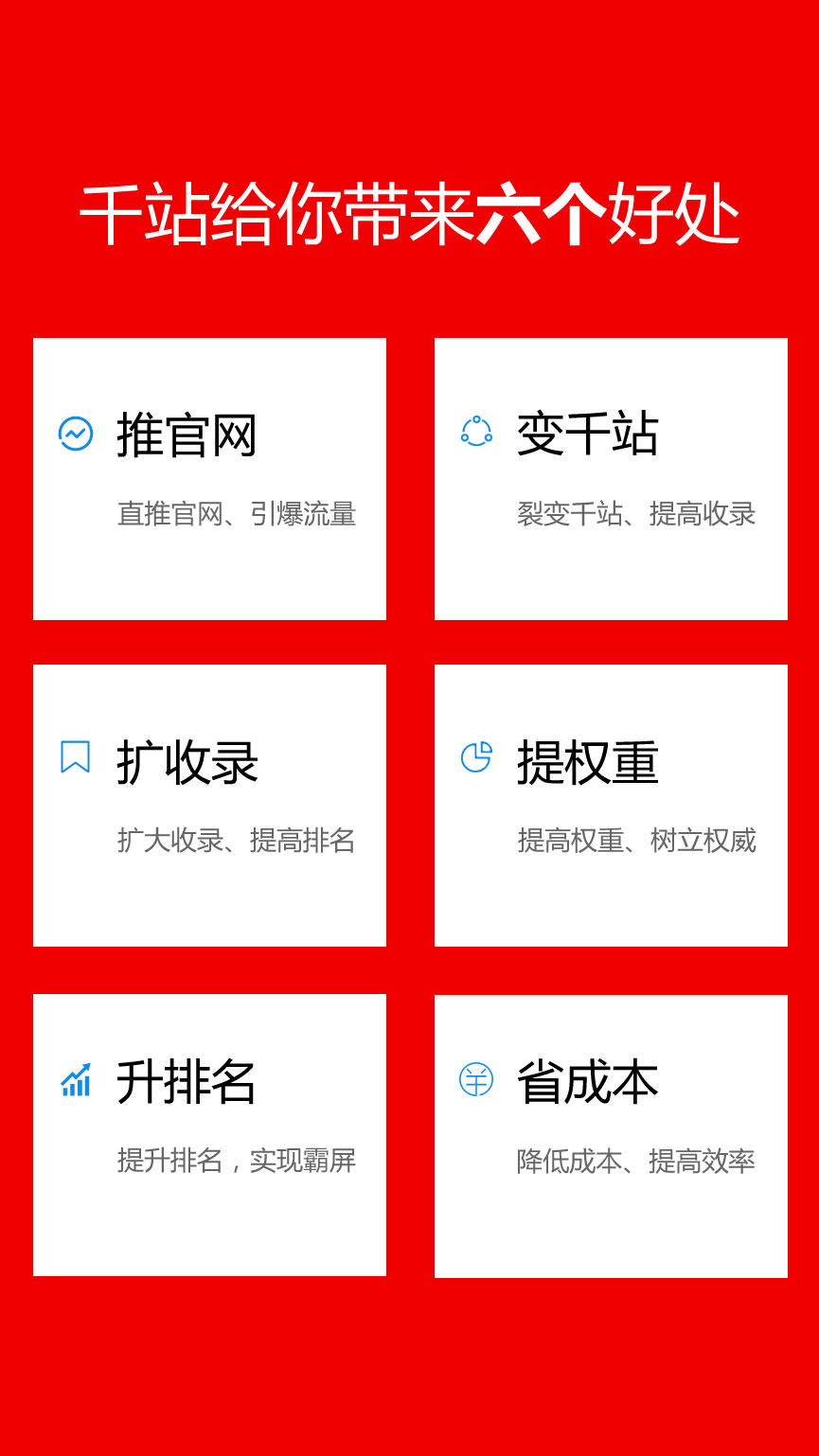 千站给你带来六个好处

推官网

直推官网、引爆流量

变千站

裂变千站、提高收录

扩收录

扩大收录、提高排名

提权重

提高权重、树立权威

升排名

提升排名，实现霸屏

省成本

降低成本、提高效率